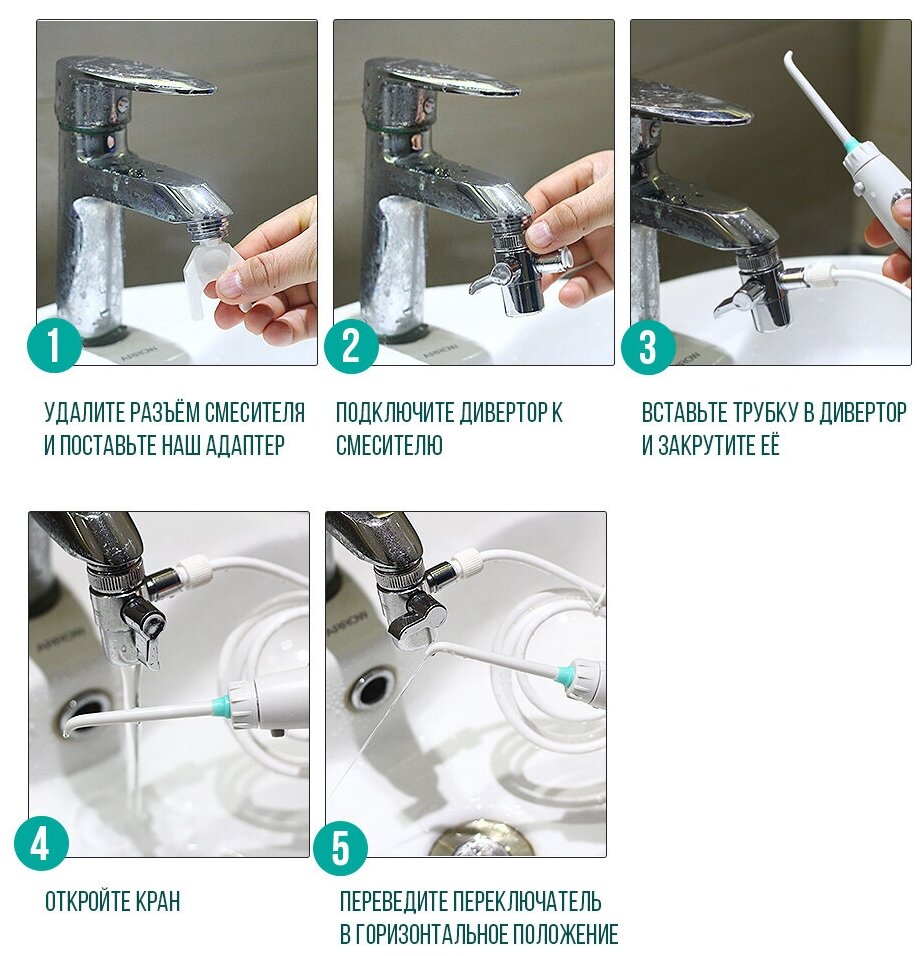 1

УДАЛИТЕ РАЗЪЁМ СМЕСИТЕЛЯ И ПОСТАВЬТЕ НАШ АДАПТЕР

2

ПОДКЛЮЧИТЕ ДИВЕРТОР К СМЕСИТЕЛЮ

3

ВСТАВЬТЕ ТРУБКУ В ДИВЕРТОР И ЗАКРУТИТЕ ЕЁ

4

ОТКРОЙТЕ КРАН

5

ПЕРЕВЕДИТЕ ПЕРЕКЛЮЧАТЕЛЬ В ГОРИЗОНТАЛЬНОЕ ПОЛОЖЕНИЕ